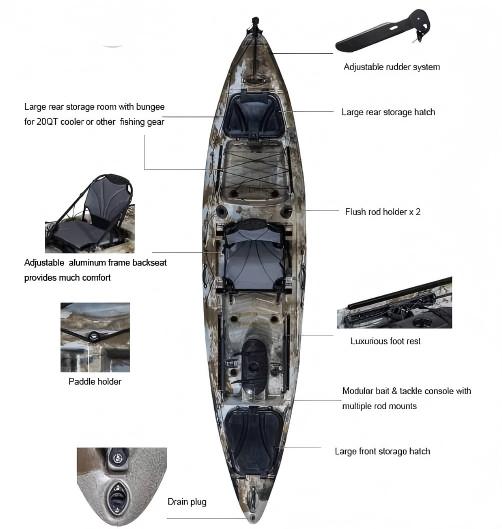 Adjustable rudder system

Large rear storage room with bungee for 20QT cooler or other fishing gear

Large rear storage hatch

Flush rod holder x 2

Adjustable aluminum frame backseat provides much comfort

Luxurious foot rest

Paddle holder

Modular bait & tackle console with multiple rod mounts

Large front storage hatch

Drain plug